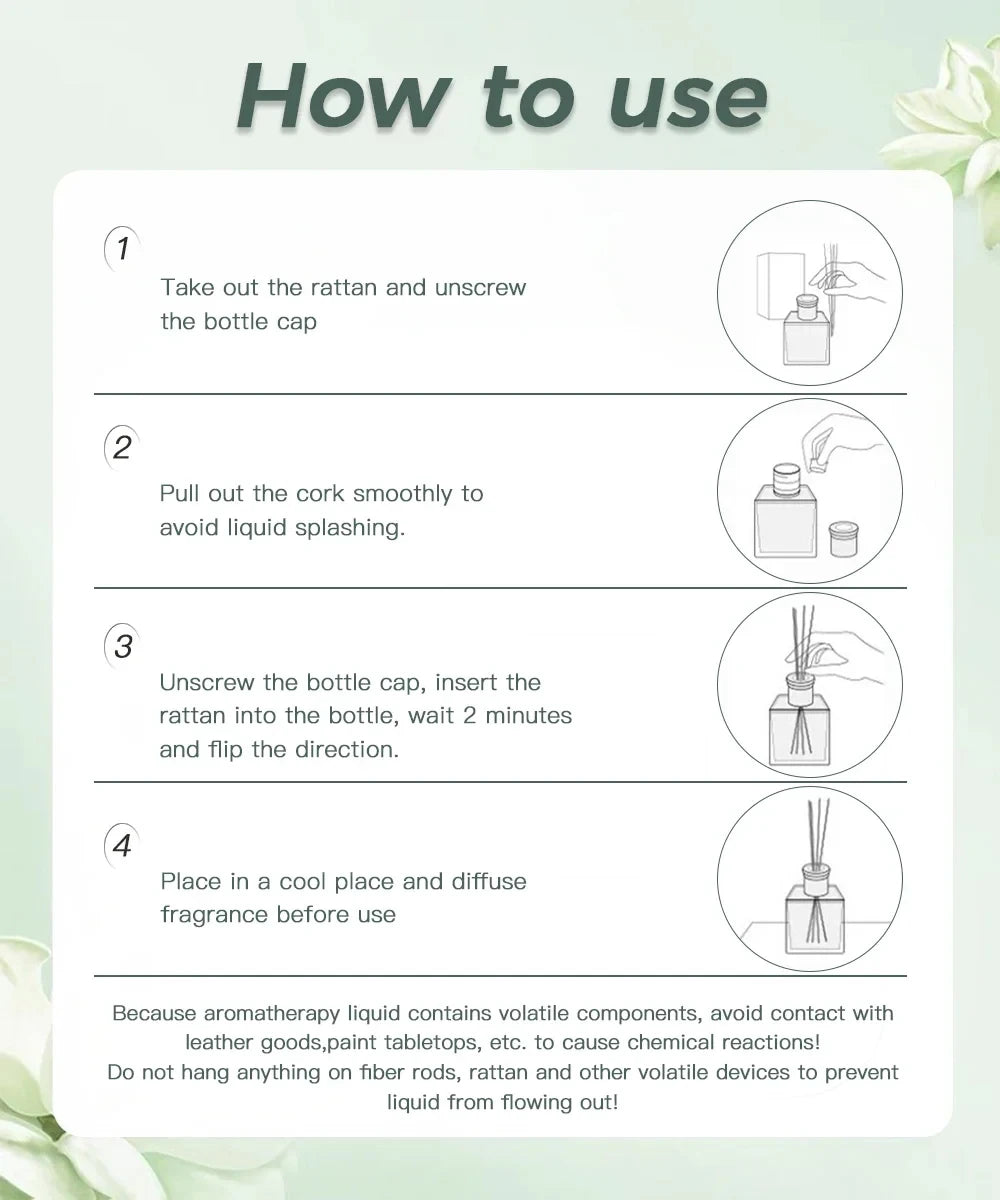 How to use

1

Take out the rattan and unscrew the bottle cap

2

Pull out the cork smoothly to avoid liquid splashing.

3

Unscrew the bottle cap, insert the rattan into the bottle, wait 2 minutes and flip the direction.

4

Place in a cool place and diffuse fragrance before use

Because aromatherapy liquid contains volatile components, avoid contact with leather goods,paint tabletops, etc. to cause chemical reactions!
Do not hang anything on fiber rods, rattan and other volatile devices to prevent liquid from flowing out!