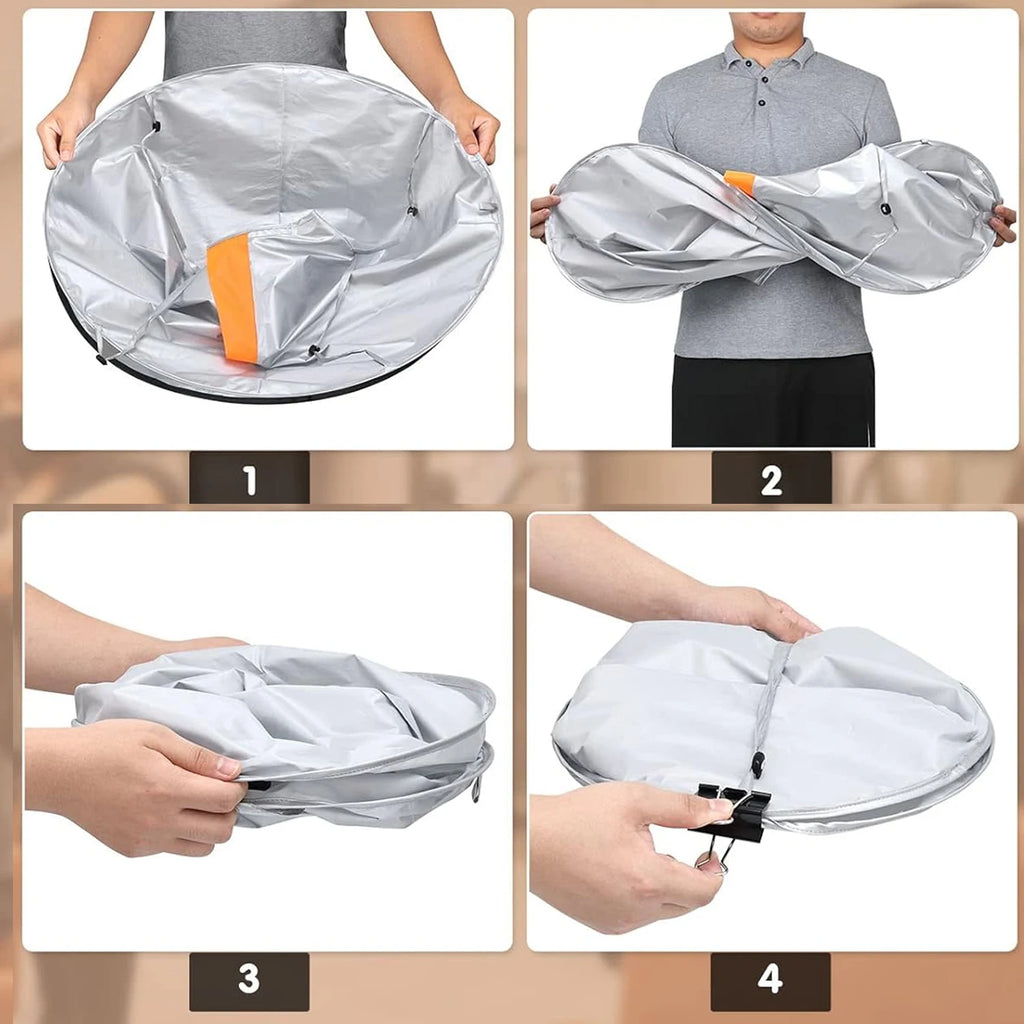 1

2

3

4